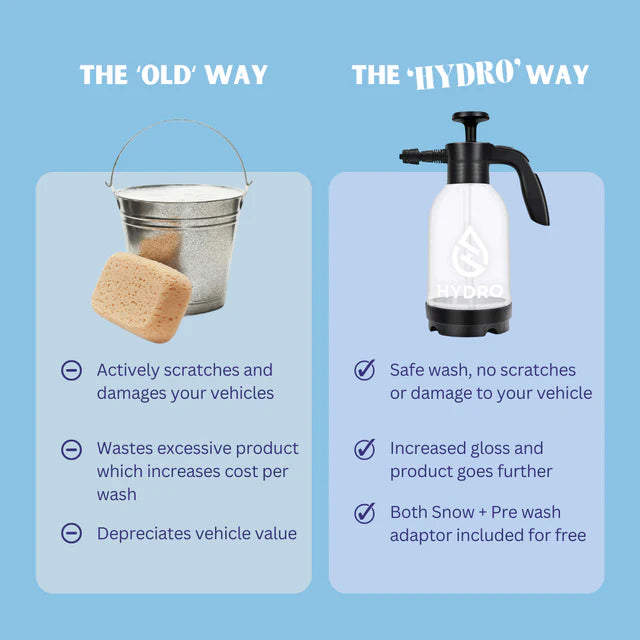 THE 'OLD' WAY

Actively scratches and damages your vehicles

Wastes excessive product which increases cost per wash

Depreciates vehicle value

THE 'HYDRO' WAY

HYDRO

Safe wash, no scratches or damage to your vehicle

Increased gloss and product goes further

Both Snow + Pre wash adaptor included for free